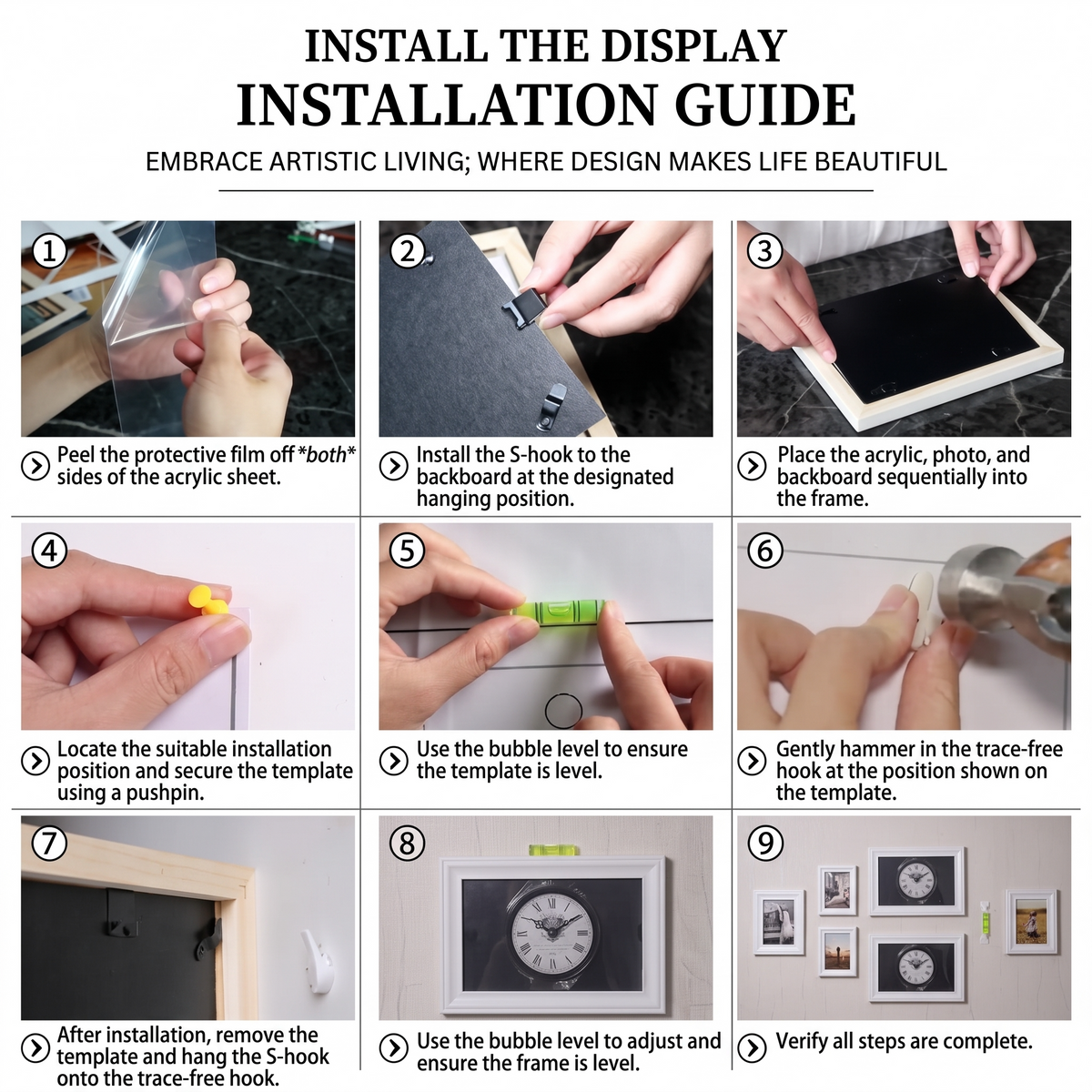 INSTALL THE DISPLAY
INSTALLATION GUIDE
EMBRACE ARTISTIC LIVING; WHERE DESIGN MAKES LIFE BEAUTIFUL

①
Peel the protective film off *both* sides of the acrylic sheet.

②
Install the S-hook to the backboard at the designated hanging position.

③
Place the acrylic, photo, and backboard sequentially into the frame.

④
Locate the suitable installation position and secure the template using a pushpin.

⑤
Use the bubble level to ensure the template is level.

⑥
Gently hammer in the trace-free hook at the position shown on the template.

⑦
After installation, remove the template and hang the S-hook onto the trace-free hook.

⑧
Use the bubble level to adjust and ensure the frame is level.

⑨
Verify all steps are complete.