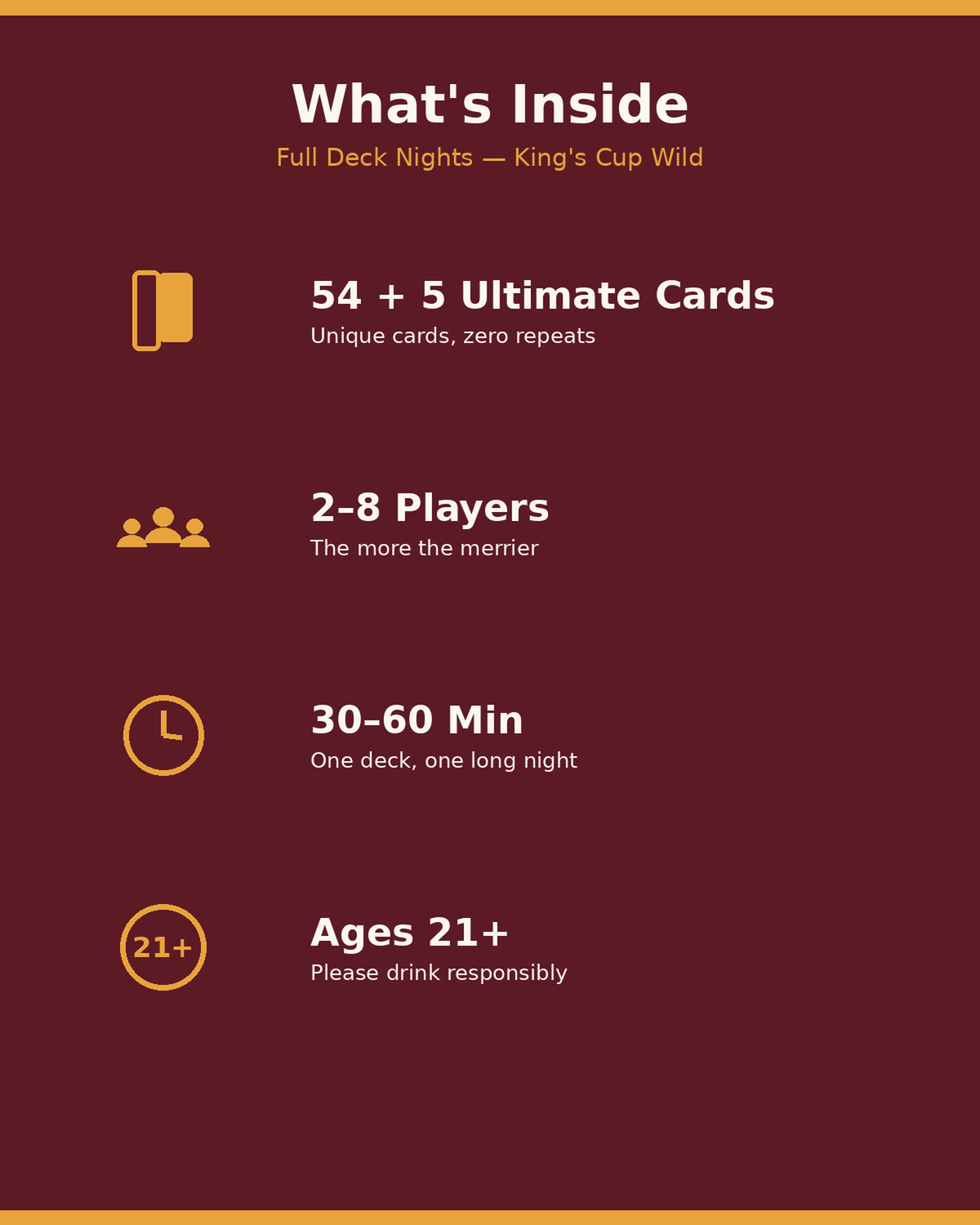 What's Inside

Full Deck Nights — King's Cup Wild

54 + 5 Ultimate Cards

Unique cards, zero repeats

2–8 Players

The more the merrier

30–60 Min

One deck, one long night

21+

Ages 21+

Please drink responsibly